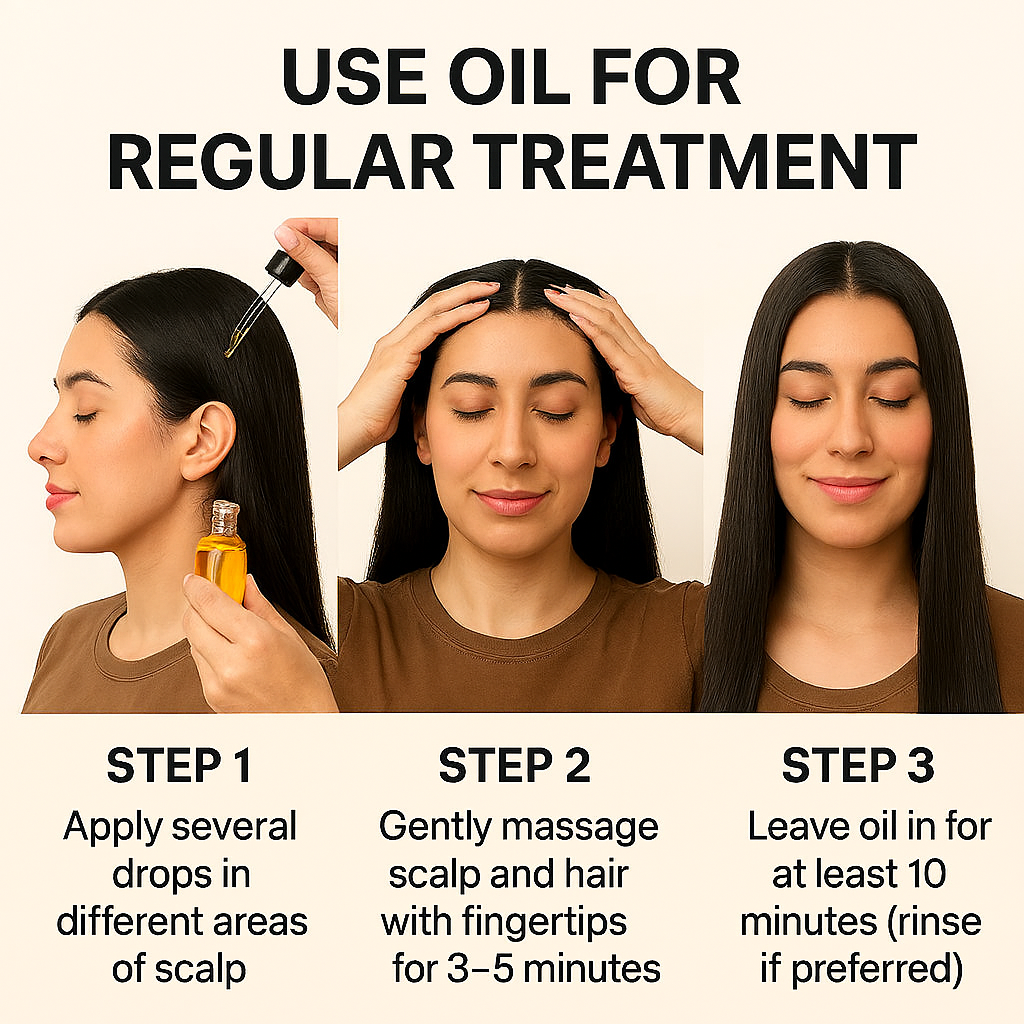 USE OIL FOR REGULAR TREATMENT

STEP 1
Apply several drops in different areas of scalp

STEP 2
Gently massage scalp and hair with fingertips for 3–5 minutes

STEP 3
Leave oil in for at least 10 minutes (rinse if preferred)