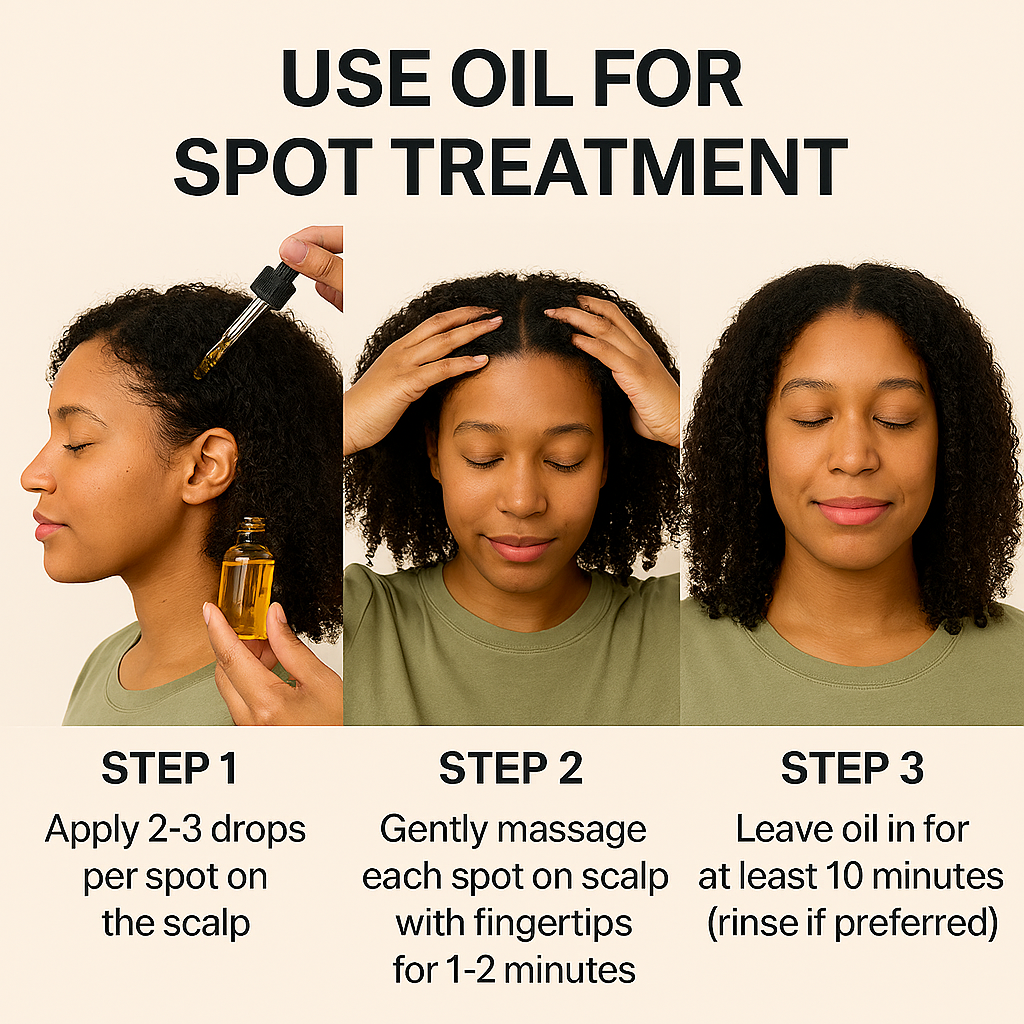 USE OIL FOR SPOT TREATMENT

STEP 1
Apply 2-3 drops per spot on the scalp

STEP 2
Gently massage each spot on scalp with fingertips for 1-2 minutes

STEP 3
Leave oil in for at least 10 minutes (rinse if preferred)